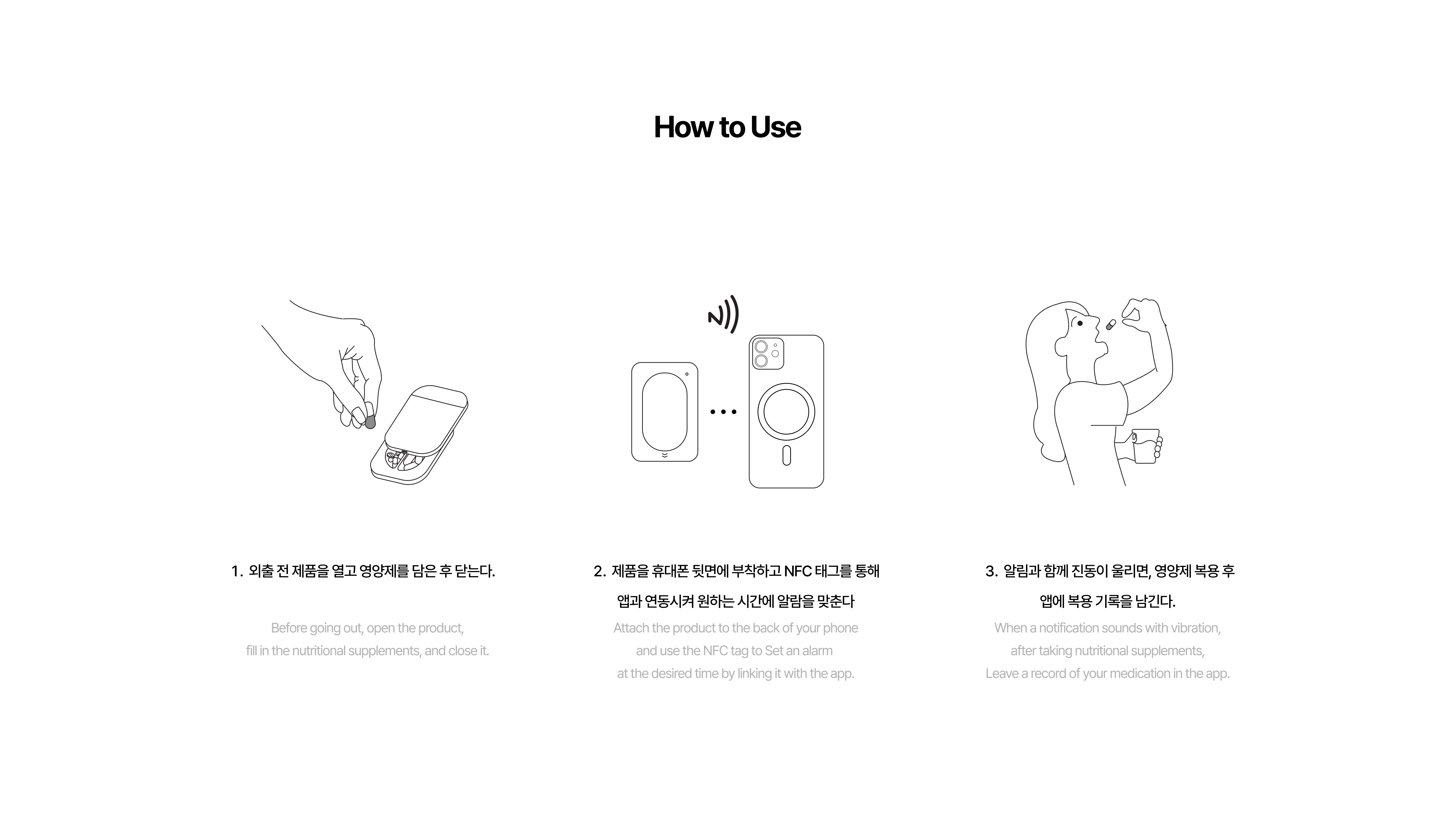 How to Use

1. 외출 전 제품을 열고 영양제를 담은 후 닫는다.

Before going out, open the product, fill in the nutritional supplements, and close it.

2. 제품을 휴대폰 뒷면에 부착하고 NFC 태그를 통해 앱과 연동시켜 원하는 시간에 알람을 맞춘다

Attach the product to the back of your phone and use the NFC tag to Set an alarm at the desired time by linking it with the app.

3. 알림과 함께 진동이 울리면, 영양제 복용 후 앱에 복용 기록을 남긴다.

When a notification sounds with vibration, after taking nutritional supplements, Leave a record of your medication in the app.